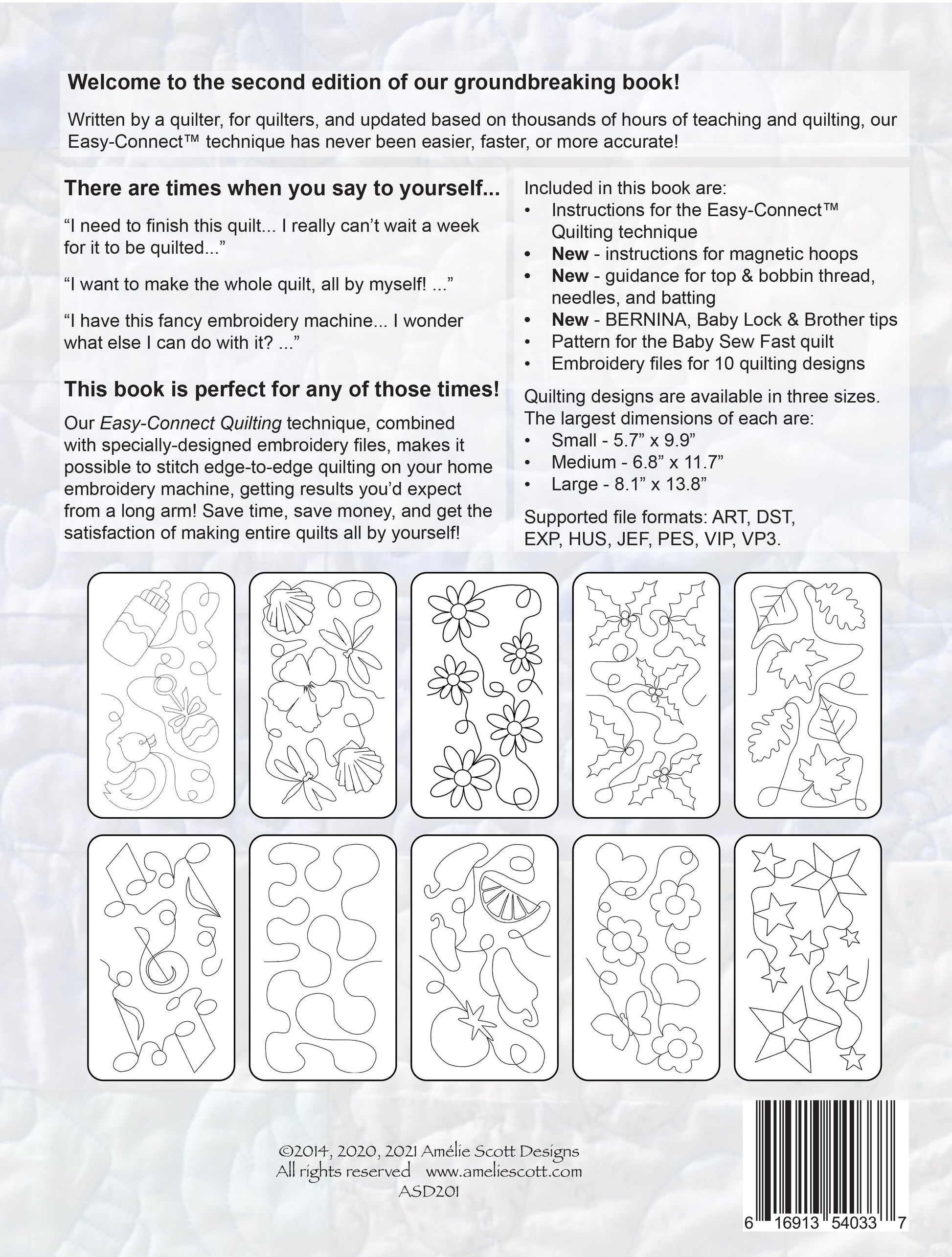 Welcome to the second edition of our groundbreaking book!

Written by a quilter, for quilters, and updated based on thousands of hours of teaching and quilting, our Easy-Connect™ technique has never been easier, faster, or more accurate!

There are times when you say to yourself...

“I need to finish this quilt... I really can’t wait a week for it to be quilted...”

“I want to make the whole quilt, all by myself! ...”

“I have this fancy embroidery machine... I wonder what else I can do with it? ...”

This book is perfect for any of those times!

Our Easy-Connect Quilting technique, combined with specially-designed embroidery files, makes it possible to stitch edge-to-edge quilting on your home embroidery machine, getting results you’d expect from a long arm! Save time, save money, and get the satisfaction of making entire quilts all by yourself!

Included in this book are:
• Instructions for the Easy-Connect™ Quilting technique
• New - instructions for magnetic hoops
• New - guidance for top & bobbin thread, needles, and batting
• New - BERNINA, Baby Lock & Brother tips
• Pattern for the Baby Sew Fast quilt
• Embroidery files for 10 quilting designs

Quilting designs are available in three sizes. The largest dimensions of each are:
• Small - 5.7” x 9.9”
• Medium - 6.8” x 11.7”
• Large - 8.1” x 13.8”

Supported file formats: ART, DST, EXP, HUS, JEF, PES, VIP, VP3.

©2014, 2020, 2021 Amélie Scott Designs
All rights reserved www.ameliescott.com
ASD201

6 16913 54033 7